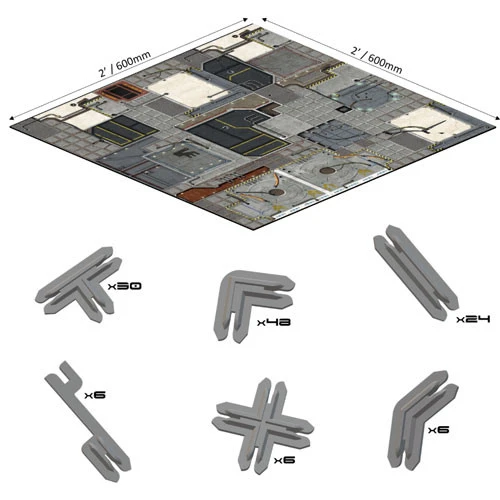 2' / 600mm

2' / 600mm

x30

x48

x24

x6

x6

x6